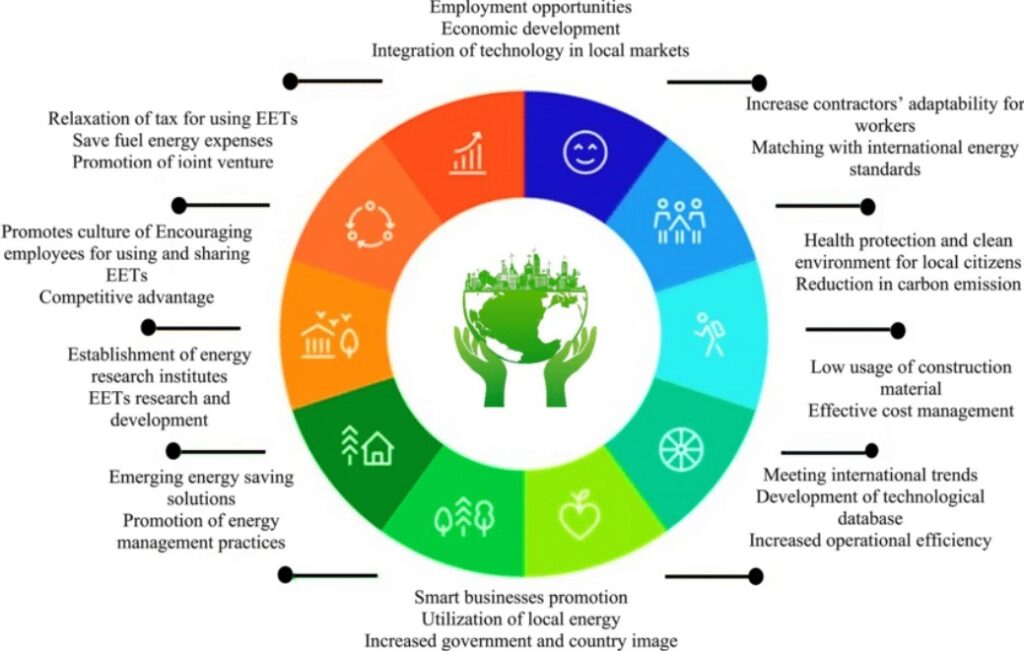 Employment opportunities
Economic development
Integration of technology in local markets

Increase contractors' adaptability for workers
Matching with international energy standards

Health protection and clean environment for local citizens
Reduction in carbon emission

Low usage of construction material
Effective cost management

Meeting international trends
Development of technological database
Increased operational efficiency

Smart businesses promotion
Utilization of local energy
Increased government and country image

Emerging energy saving solutions
Promotion of energy management practices

Establishment of energy research institutes
EETs research and development

Promotes culture of Encouraging employees for using and sharing EETs
Competitive advantage

Relaxation of tax for using EETs
Save fuel energy expenses
Promotion of ioint venture