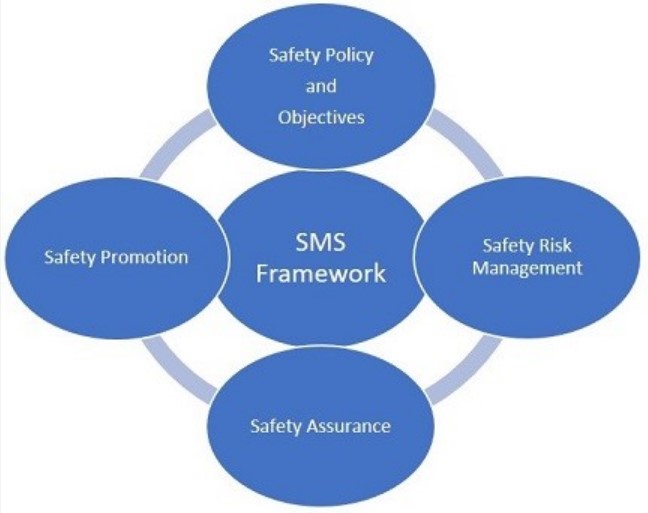 Safety Policy
and
Objectives

Safety Promotion

SMS
Framework

Safety Risk
Management

Safety Assurance