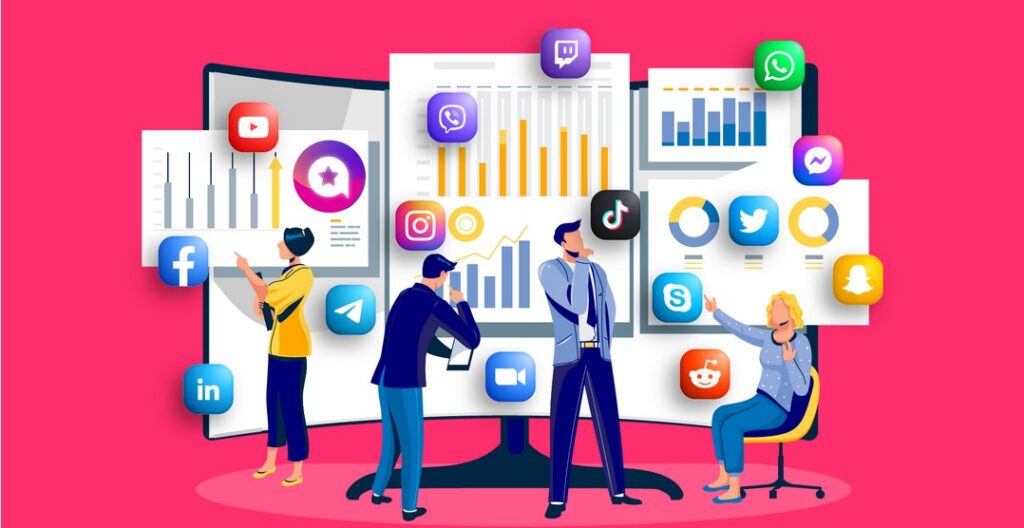 in