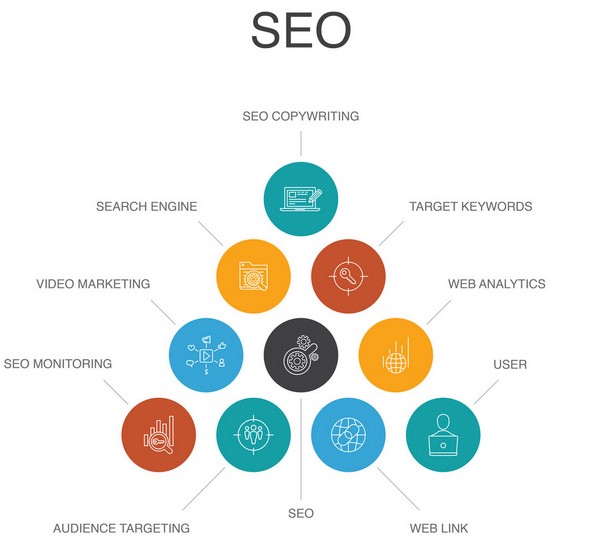 SEO

SEO COPYWRITING

SEARCH ENGINE

TARGET KEYWORDS

VIDEO MARKETING

WEB ANALYTICS

SEO MONITORING

USER

AUDIENCE TARGETING

SEO

WEB LINK