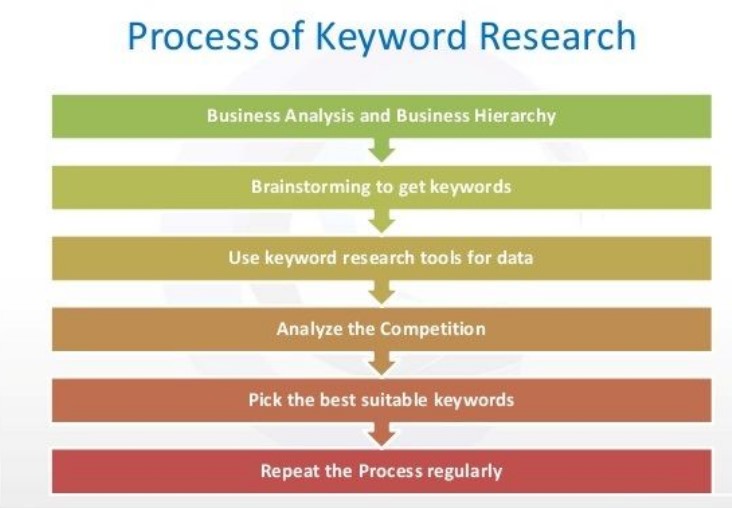 Process of Keyword Research

Business Analysis and Business Hierarchy

Brainstorming to get keywords

Use keyword research tools for data

Analyze the Competition

Pick the best suitable keywords

Repeat the Process regularly