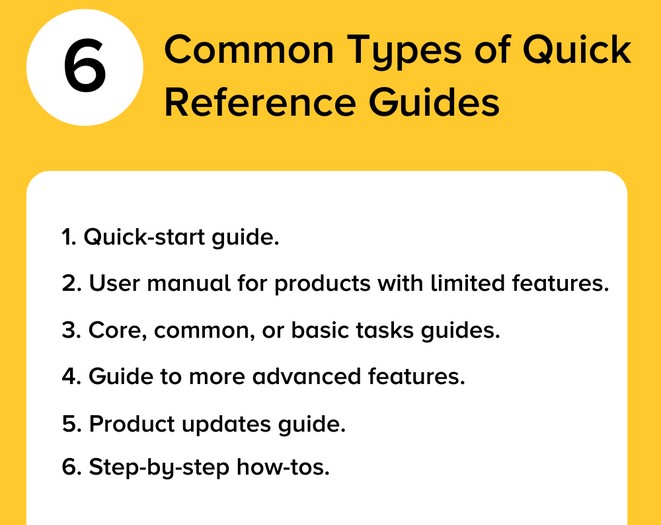 6 Common Types of Quick Reference Guides

1. Quick-start guide.

2. User manual for products with limited features.

3. Core, common, or basic tasks guides.

4. Guide to more advanced features.

5. Product updates guide.

6. Step-by-step how-tos.