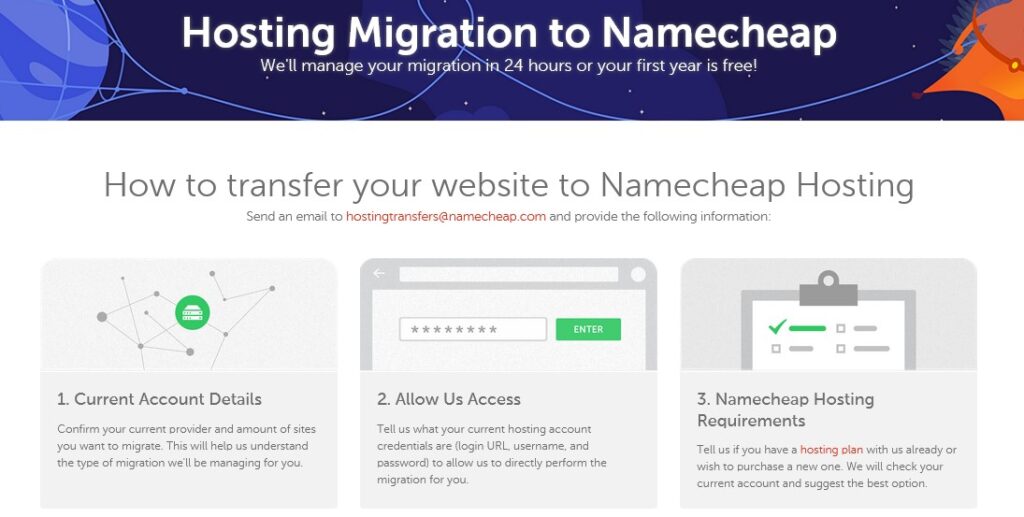 Hosting Migration to Namecheap
We'll manage your migration in 24 hours or your first year is free!

How to transfer your website to Namecheap Hosting
Send an email to hostingtransfers@namecheap.com and provide the following information:

********
ENTER

1. Current Account Details
Confirm your current provider and amount of sites you want to migrate. This will help us understand the type of migration we'll be managing for you.

2. Allow Us Access
Tell us what your current hosting account credentials are (login URL, username, and password) to allow us to directly perform the migration for you.

3. Namecheap Hosting Requirements
Tell us if you have a hosting plan with us already or wish to purchase a new one. We will check your current account and suggest the best option.